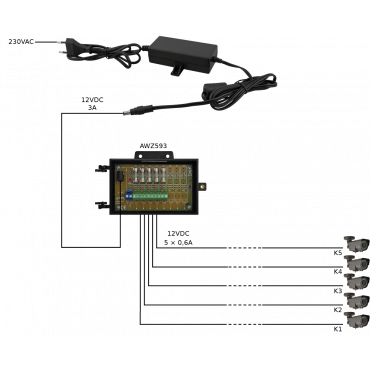 230VAC

12VDC
3A

AWZ593

12VDC
5 × 0,6A

K5

K4

K3

K2

K1